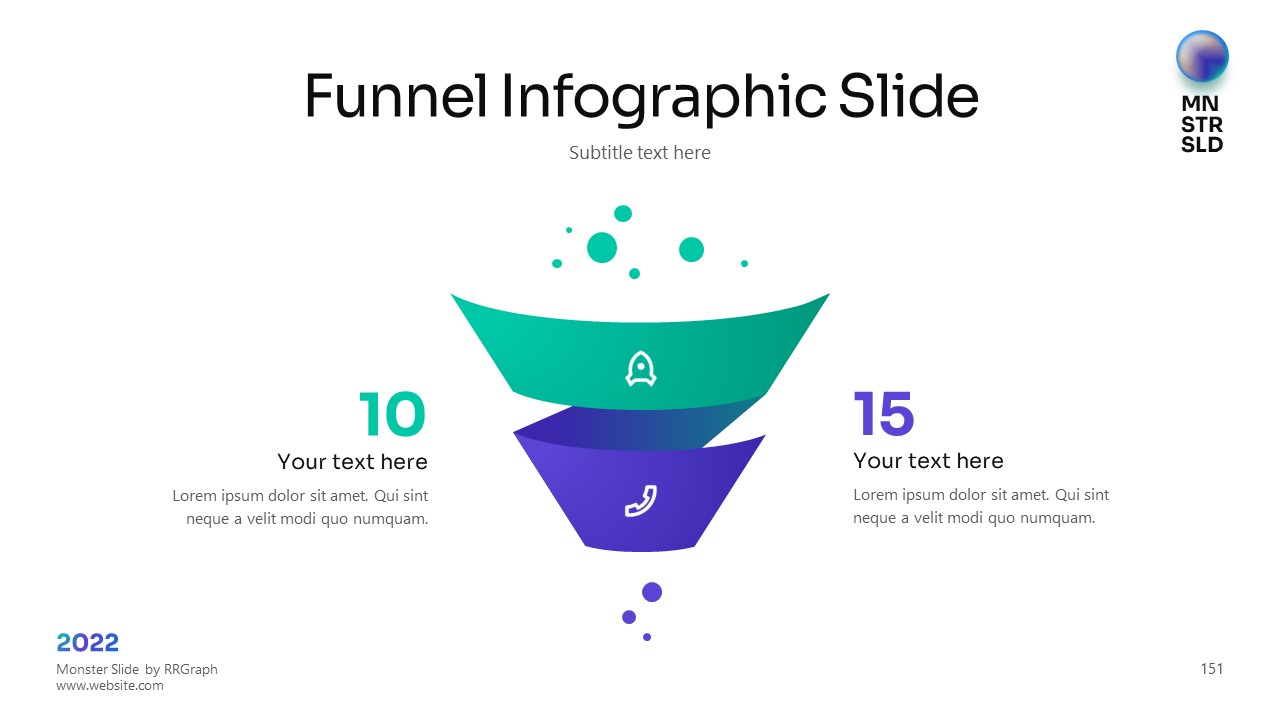 Funnel Infographic Slide

Subtitle text here

MN
STR
SLD

10

Your text here

Lorem ipsum dolor sit amet. Qui sint neque a velit modi quo numquam.

15

Your text here

Lorem ipsum dolor sit amet. Qui sint neque a velit modi quo numquam.

2022

Monster Slide by RRGraph
www.website.com

151